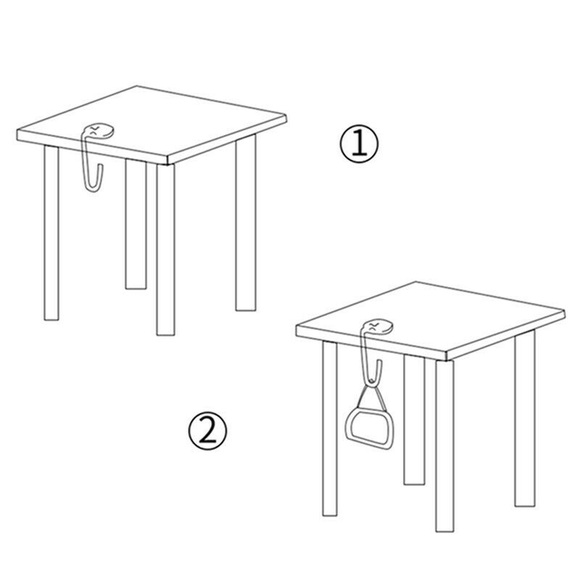 ①

②